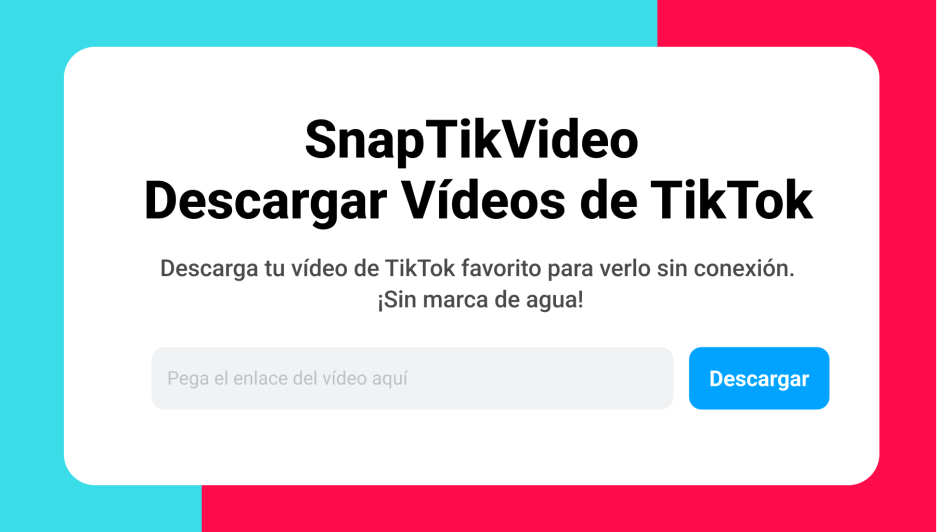 SnapTikVideo
Descargar Vídeos de TikTok

Descarga tu vídeo de TikTok favorito para verlo sin conexión.
¡Sin marca de agua!

Pega el enlace del vídeo aquí

Descargar